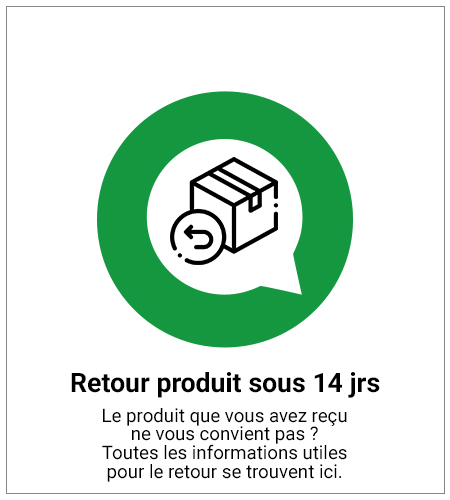 Retour produit sous 14 jrs

Le produit que vous avez reçu ne vous convient pas ? Toutes les informations utiles pour le retour se trouvent ici.